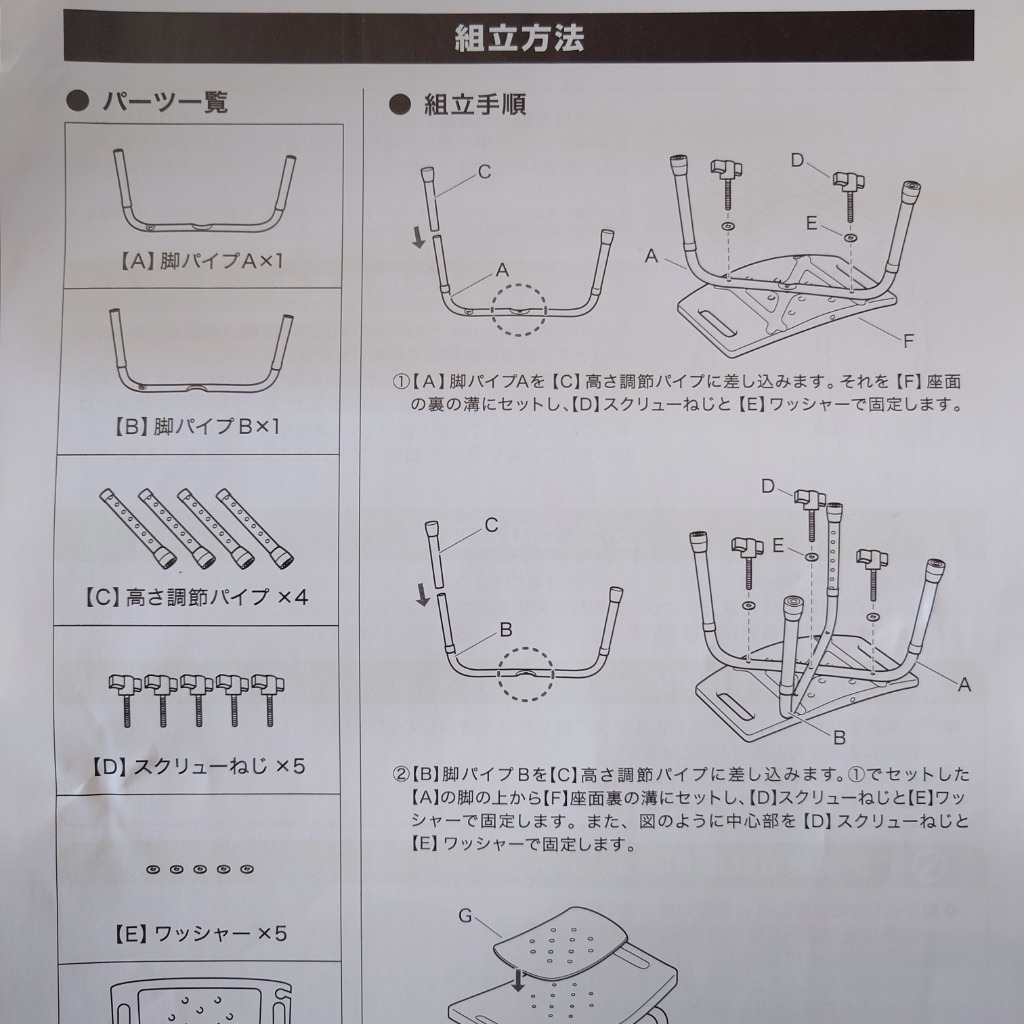 組立方法

● パーツ一覧

【A】脚パイプA×1

【B】脚パイプB×1

【C】高さ調節パイプ ×4

【D】スクリューねじ ×5

【E】ワッシャー ×5

● 組立手順

C
A
D
E
A
F

①【A】脚パイプAを【C】高さ調節パイプに差し込みます。それを【F】座面の裏の溝にセットし、【D】スクリューねじと【E】ワッシャーで固定します。

C
B
D
E
A
B

②【B】脚パイプBを【C】高さ調節パイプに差し込みます。①でセットした【A】の脚の上から【F】座面裏の溝にセットし、【D】スクリューねじと【E】ワッシャーで固定します。また、図のように中心部を【D】スクリューねじと【E】ワッシャーで固定します。

G