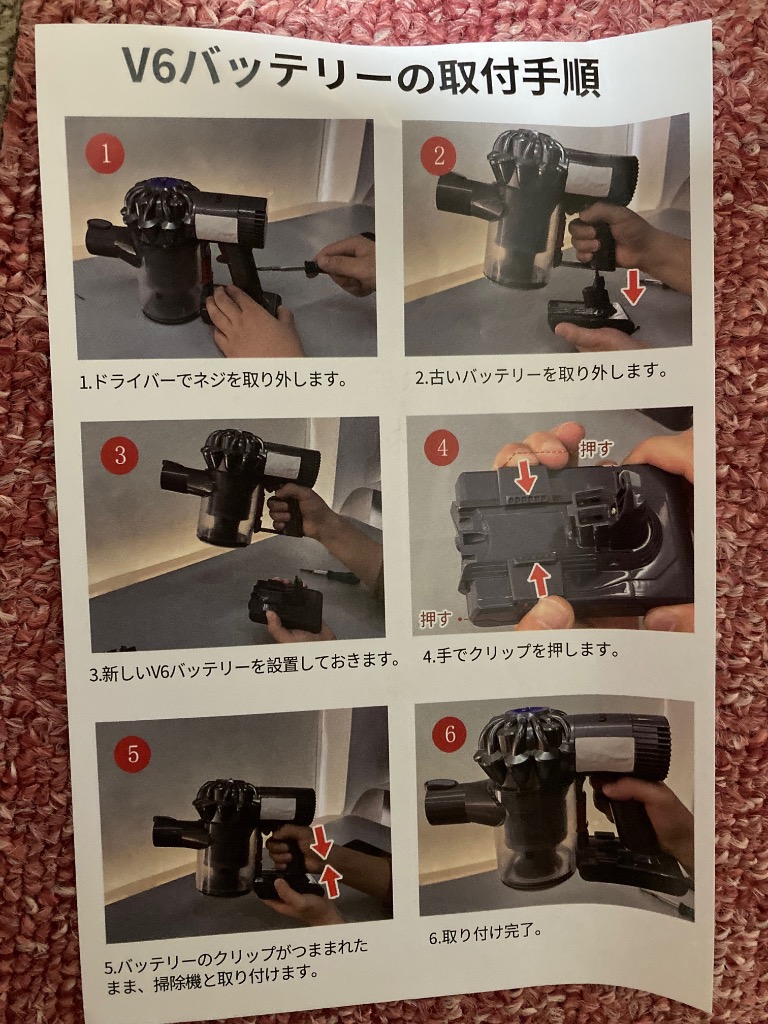 V6バッテリーの取付手順

1

1.ドライバーでネジを取り外します。

2

2.古いバッテリーを取り外します。

3

3.新しいV6バッテリーを設置しておきます。

4

押す

押す

4.手でクリップを押します。

5

5.バッテリーのクリップがつままれたまま、掃除機と取り付けます。

6

6.取り付け完了。