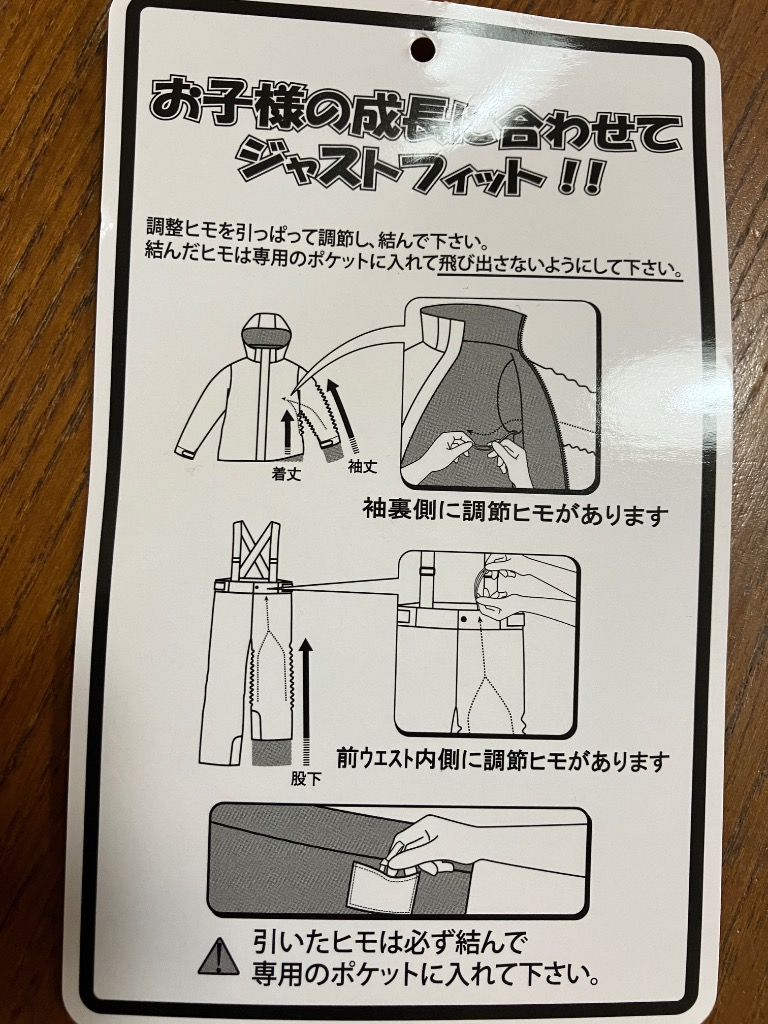 お子様の成長に合わせて
ジャストフィット!!

調整ヒモを引っぱって調節し、結んで下さい。
結んだヒモは専用のポケットに入れて飛び出さないようにして下さい。

着丈
袖丈

袖裏側に調節ヒモがあります

股下

前ウエスト内側に調節ヒモがあります

引いたヒモは必ず結んで
専用のポケットに入れて下さい。