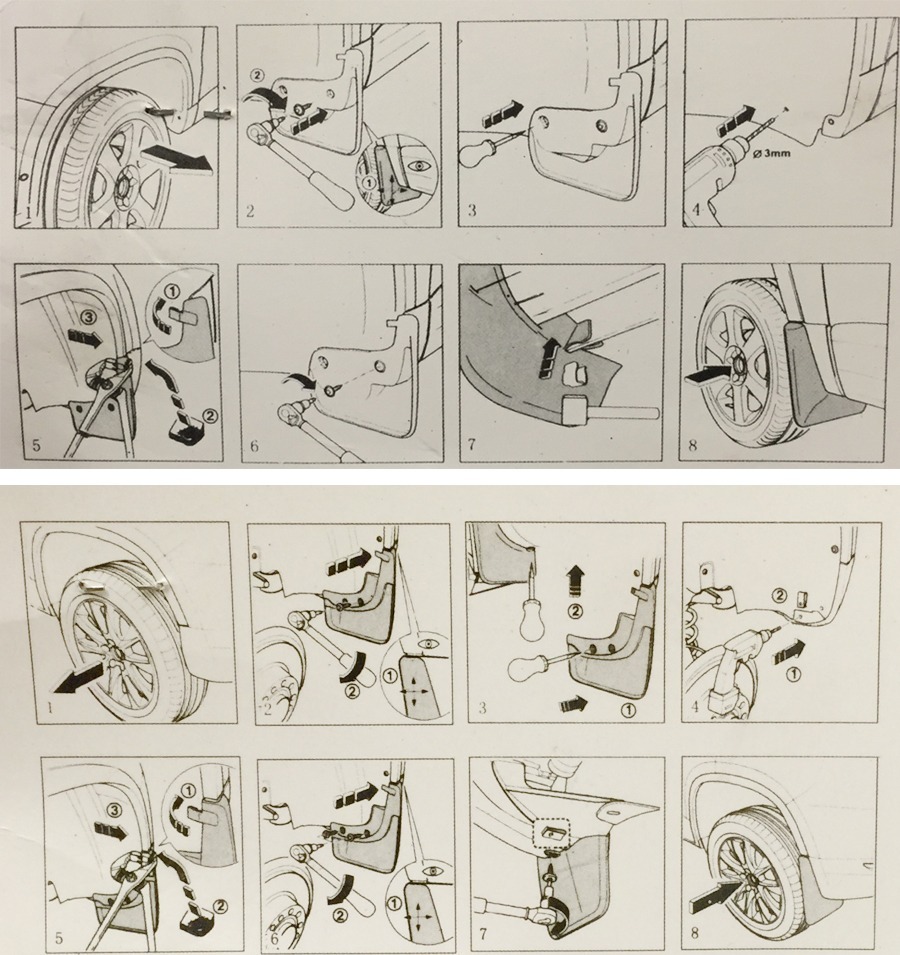 1

②

①

2

3

Ø 3mm

4

③

①

②

5

6

7

8

1

②

①

2

②

①

3

②

①

4

③

①

②

5

②

①

6

7

8