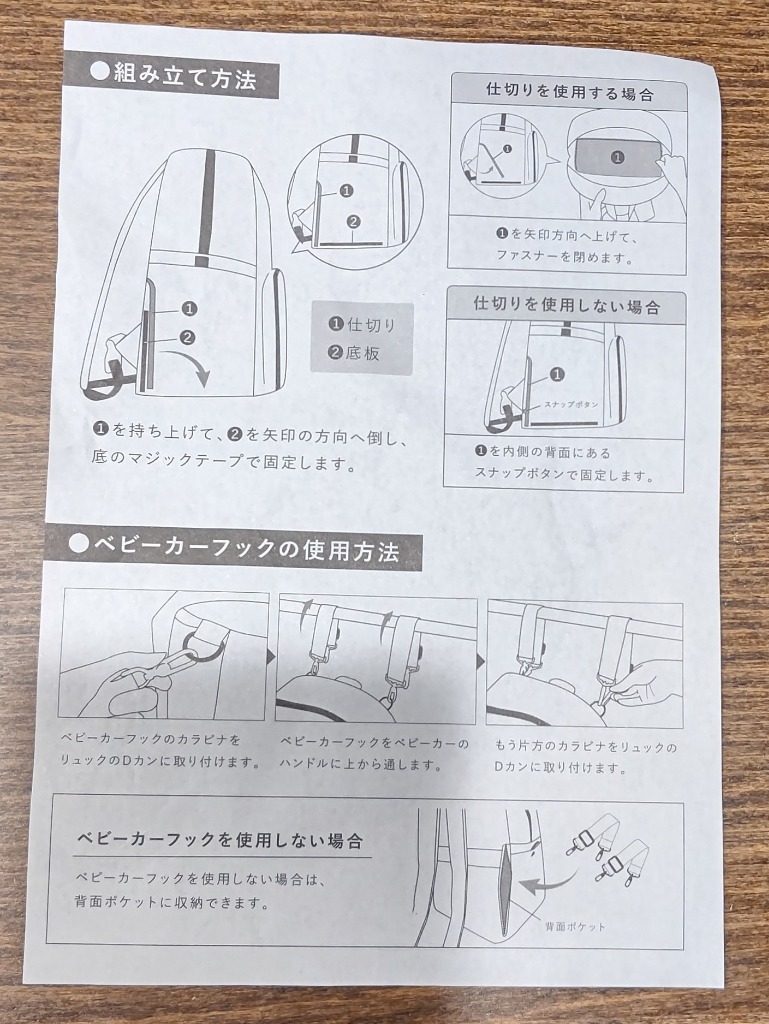 ●組み立て方法

❶
❷

❶
❷

❶仕切り
❷底板

❶を持ち上げて、❷を矢印の方向へ倒し、底のマジックテープで固定します。

仕切りを使用する場合

❶
❶

❶を矢印方向へ上げて、ファスナーを閉めます。

仕切りを使用しない場合

❶
スナップボタン

❶を内側の背面にあるスナップボタンで固定します。

●ベビーカーフックの使用方法

ベビーカーフックのカラビナをリュックのDカンに取り付けます。

ベビーカーフックをベビーカーのハンドルに上から通します。

もう片方のカラビナをリュックのDカンに取り付けます。

ベビーカーフックを使用しない場合

ベビーカーフックを使用しない場合は、背面ポケットに収納できます。

背面ポケット