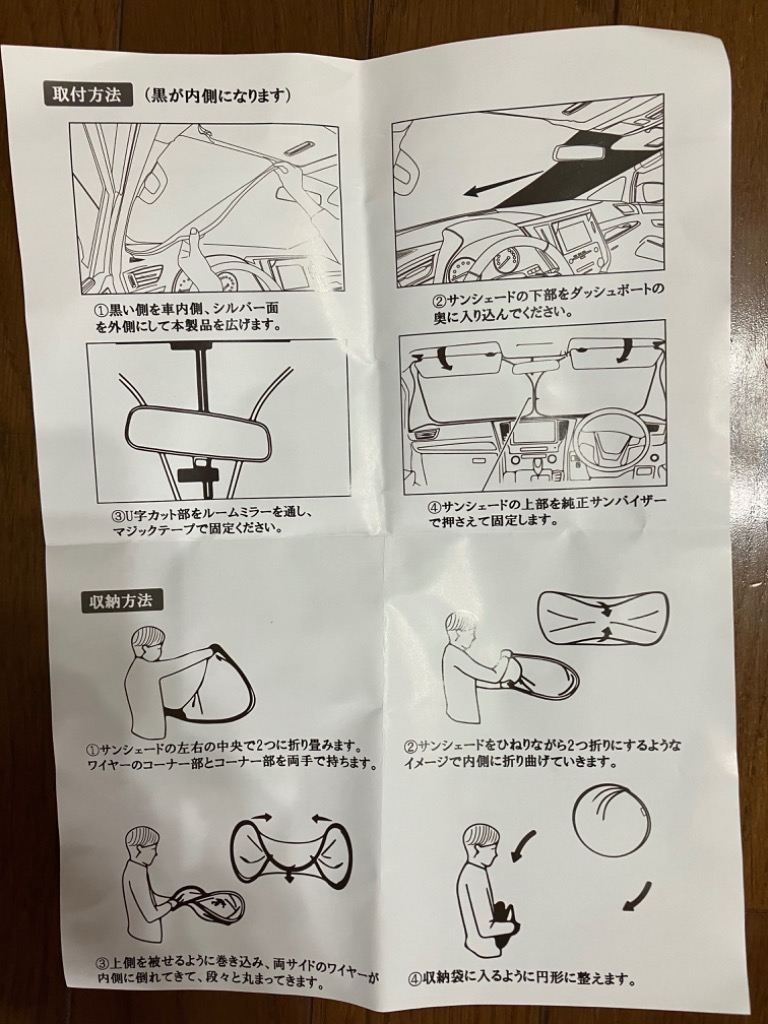 取付方法 （黒が内側になります）

①黒い側を車内側、シルバー面を外側にして本製品を広げます。

②サンシェードの下部をダッシュボートの奥に入り込んでください。

③U字カット部をルームミラーを通し、マジックテープで固定ください。

④サンシェードの上部を純正サンバイザーで押さえて固定します。

収納方法

①サンシェードの左右の中央で2つに折り畳みます。ワイヤーのコーナー部とコーナー部を両手で持ちます。

②サンシェードをひねりながら2つ折りにするようなイメージで内側に折り曲げていきます。

③上側を被せるように巻き込み、両サイドのワイヤーが内側に倒れてきて、段々と丸まってきます。

④収納袋に入るように円形に整えます。