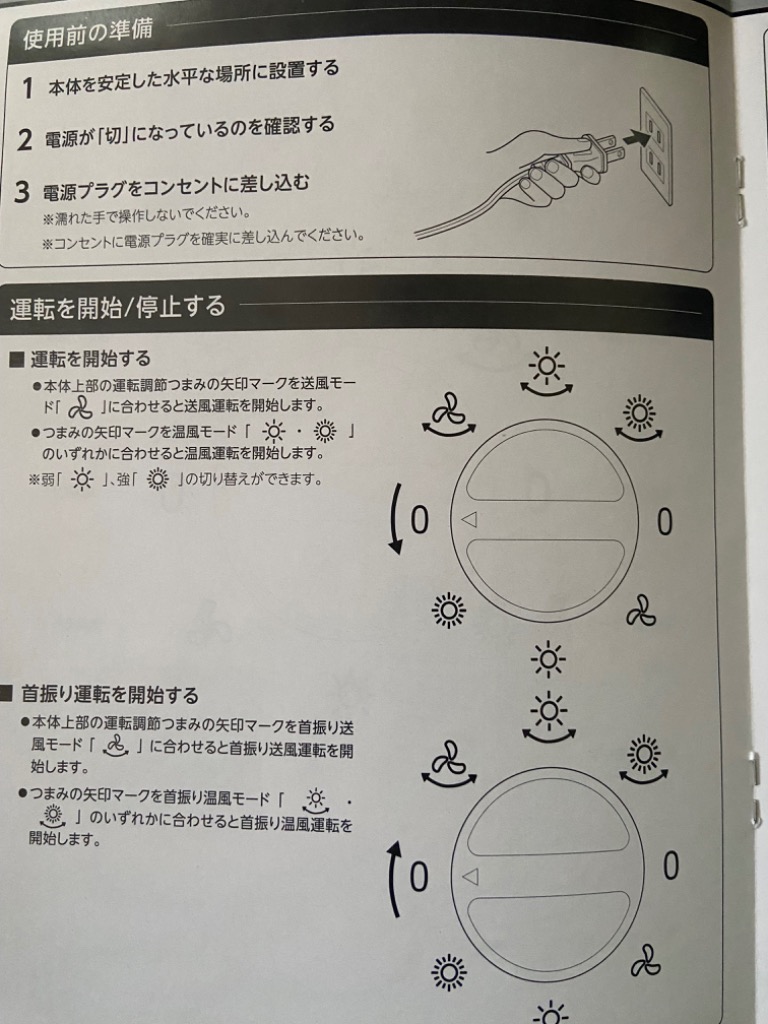 使用前の準備

1 本体を安定した水平な場所に設置する

2 電源が「切」になっているのを確認する

3 電源プラグをコンセントに差し込む
※濡れた手で操作しないでください。
※コンセントに電源プラグを確実に差し込んでください。

運転を開始/停止する

■ 運転を開始する
●本体上部の運転調節つまみの矢印マークを送風モード「 」に合わせると送風運転を開始します。
●つまみの矢印マークを温風モード「 ・ 」のいずれかに合わせると温風運転を開始します。
※弱「 」、強「 」の切り替えができます。

0
0

■ 首振り運転を開始する
●本体上部の運転調節つまみの矢印マークを首振り送風モード「 」に合わせると首振り送風運転を開始します。
●つまみの矢印マークを首振り温風モード「 ・ 」のいずれかに合わせると首振り温風運転を開始します。

0
0