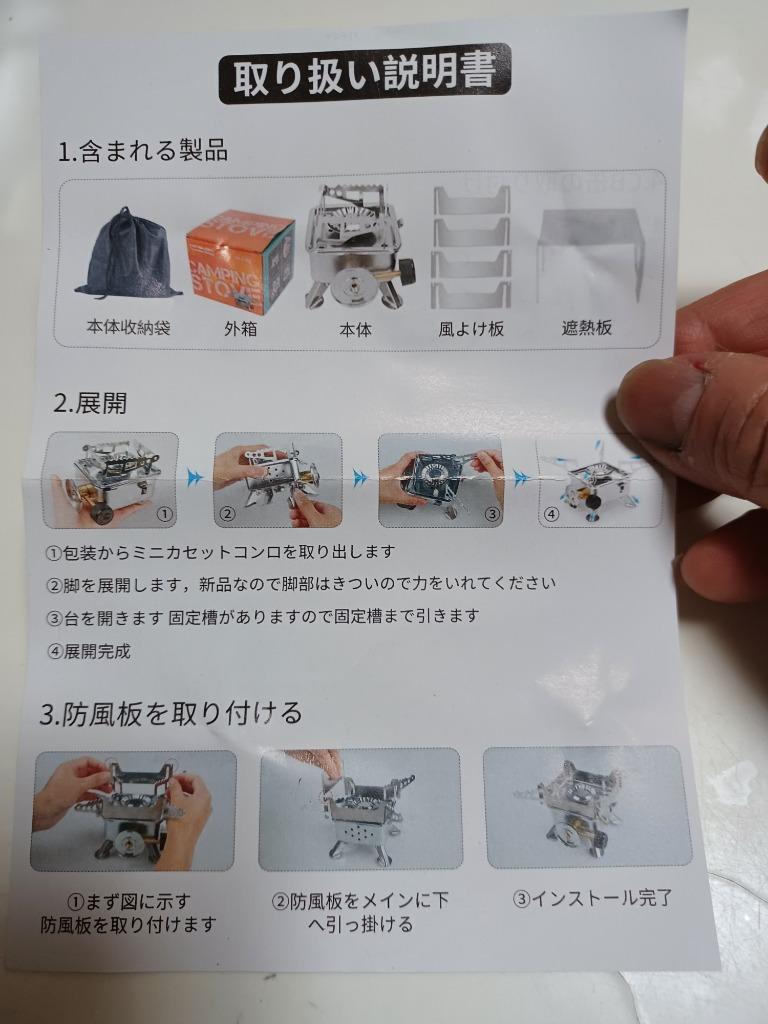 取り扱い説明書

1.含まれる製品

CAMPING STOVE

本体収納袋　外箱　本体　風よけ板　遮熱板

2.展開

①　②　③　④

①包装からミニカセットコンロを取り出します
②脚を展開します，新品なので脚部はきついので力をいれてください
③台を開きます 固定槽がありますので固定槽まで引きます
④展開完成

3.防風板を取り付ける

①まず図に示す防風板を取り付けます

②防風板をメインに下へ引っ掛ける

③インストール完了