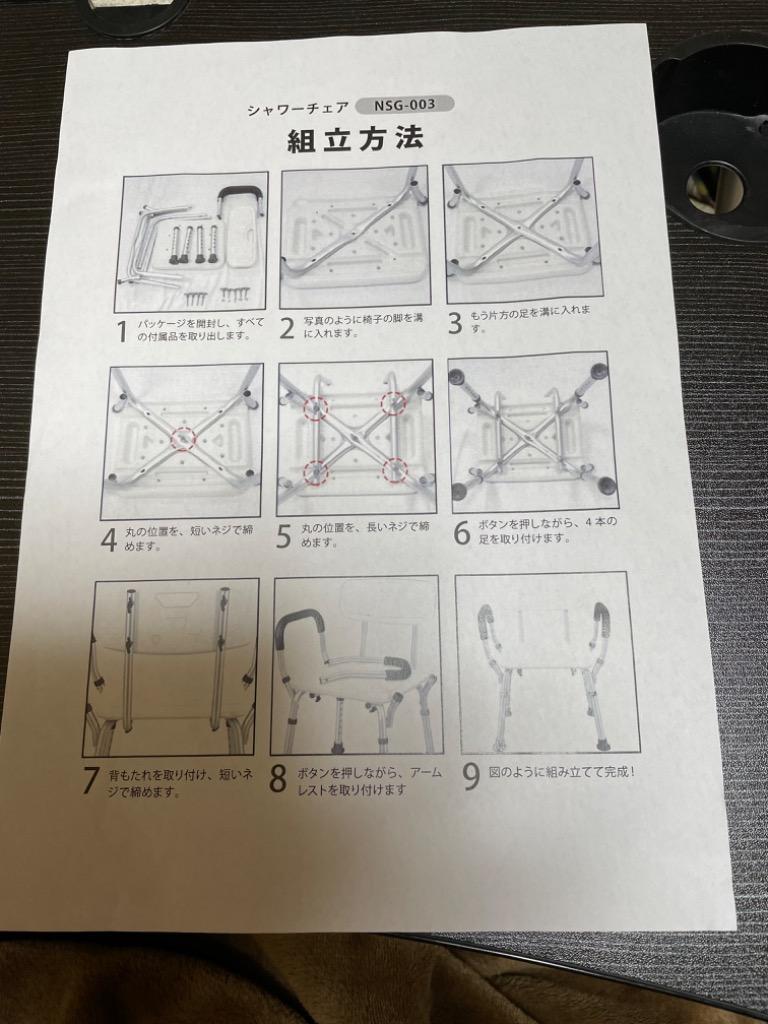 シャワーチェア NSG-003

組立方法

1 パッケージを開封し、すべての付属品を取り出します。

2 写真のように椅子の脚を溝に入れます。

3 もう片方の足を溝に入れます。

4 丸の位置を、短いネジで締めます。

5 丸の位置を、長いネジで締めます。

6 ボタンを押しながら、4本の足を取り付けます。

7 背もたれを取り付け、短いネジで締めます。

8 ボタンを押しながら、アームレストを取り付けます

9 図のように組み立てて完成！