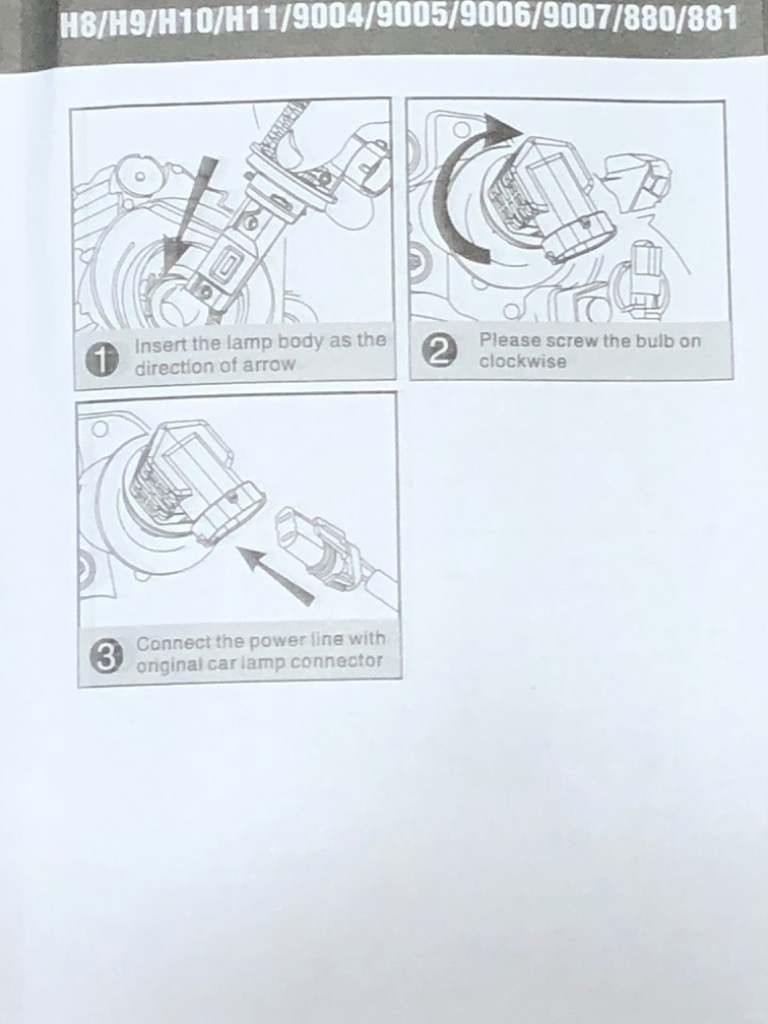 H8/H9/H10/H11/9004/9005/9006/9007/880/881

1 Insert the lamp body as the direction of arrow

2 Please screw the bulb on clockwise

3 Connect the power line with original car lamp connector