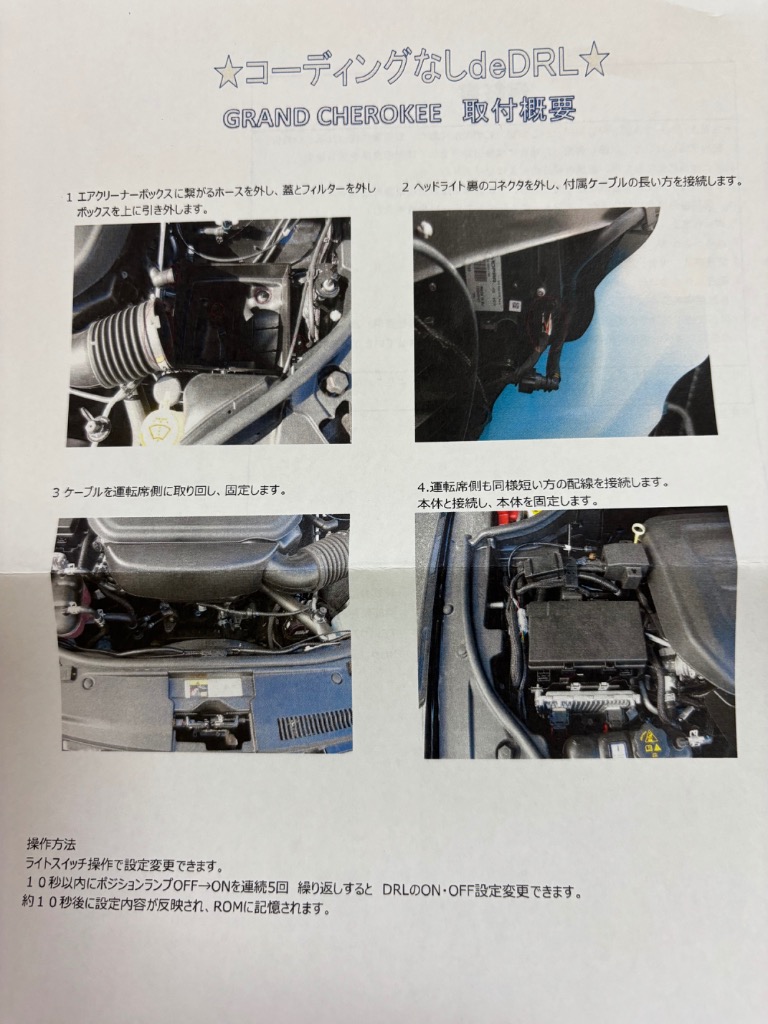 ☆コーディングなしdeDRL☆

GRAND CHEROKEE 取付概要

1 エアクリーナーボックスに繋がるホースを外し、蓋とフィルターを外しボックスを上に引き外します。

2 ヘッドライト裏のコネクタを外し、付属ケーブルの長い方を接続します。

3 ケーブルを運転席側に取り回し、固定します。

4.運転席側も同様短い方の配線を接続します。
本体と接続し、本体を固定します。

操作方法
ライトスイッチ操作で設定変更できます。
１０秒以内にポジションランプOFF→ONを連続5回 繰り返しすると DRLのON・OFF設定変更できます。
約１０秒後に設定内容が反映され、ROMに記憶されます。