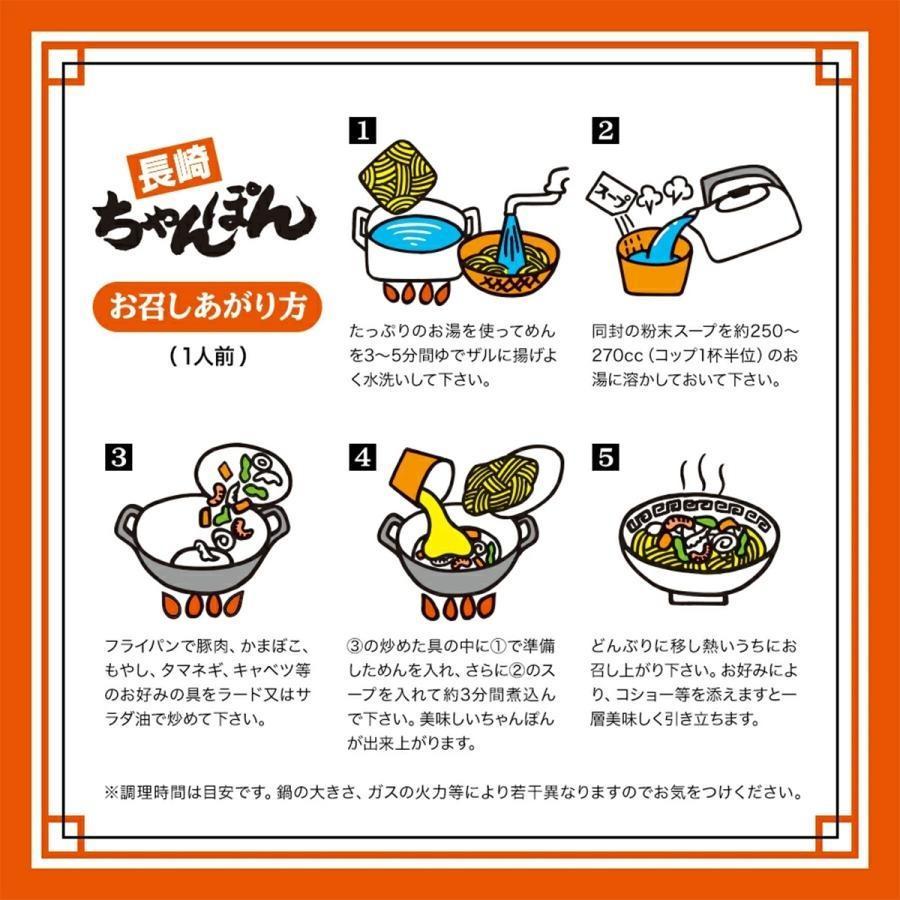 長崎
ちゃんぽん

お召しあがり方
（1人前）

1
たっぷりのお湯を使ってめんを3〜5分間ゆでザルに揚げよく水洗いして下さい。

2
スープ
同封の粉末スープを約250〜270cc（コップ1杯半位）のお湯に溶かしておいて下さい。

3
フライパンで豚肉、かまぼこ、もやし、タマネギ、キャベツ等のお好みの具をラード又はサラダ油で炒めて下さい。

4
③の炒めた具の中に①で準備しためんを入れ、さらに②のスープを入れて約3分間煮込んで下さい。美味しいちゃんぽんが出来上がります。

5
どんぶりに移し熱いうちにお召し上がり下さい。お好みにより、コショー等を添えますと一層美味しく引き立ちます。

※調理時間は目安です。鍋の大きさ、ガスの火力等により若干異なりますのでお気をつけください。